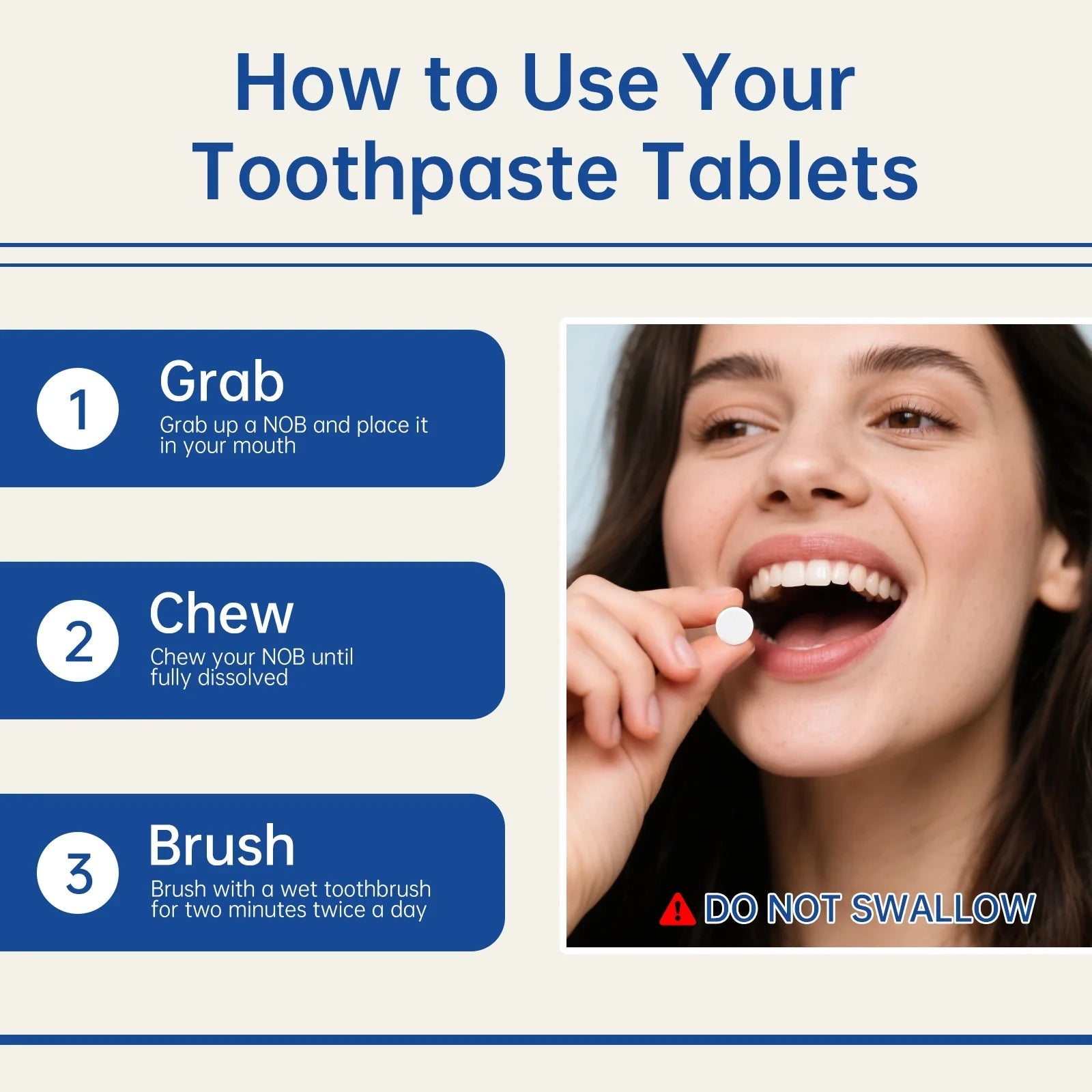 How to Use Your Toothpaste Tablets

1 Grab
Grab up a NOB and place it in your mouth

2 Chew
Chew your NOB until fully dissolved

3 Brush
Brush with a wet toothbrush for two minutes twice a day

DO NOT SWALLOW